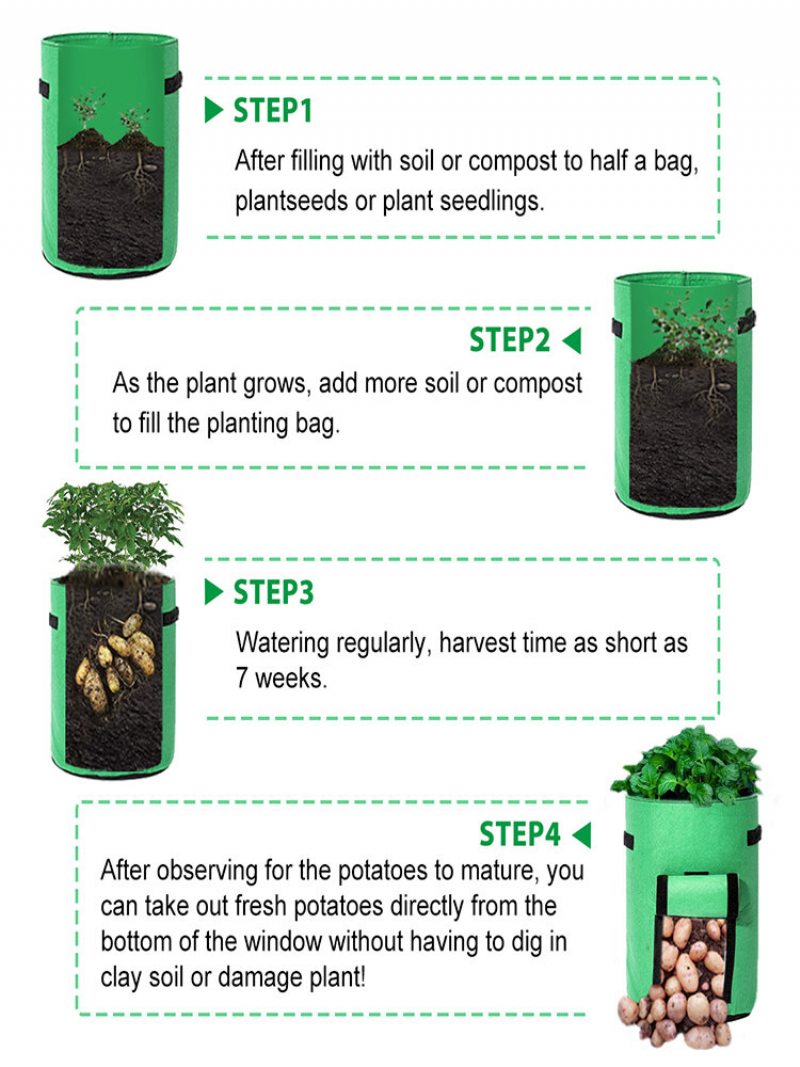 STEP1

After filling with soil or compost to half a bag, plantseeds or plant seedlings.

STEP2

As the plant grows, add more soil or compost to fill the planting bag.

STEP3

Watering regularly, harvest time as short as 7 weeks.

STEP4

After observing for the potatoes to mature, you can take out fresh potatoes directly from the bottom of the window without having to dig in clay soil or damage plant!