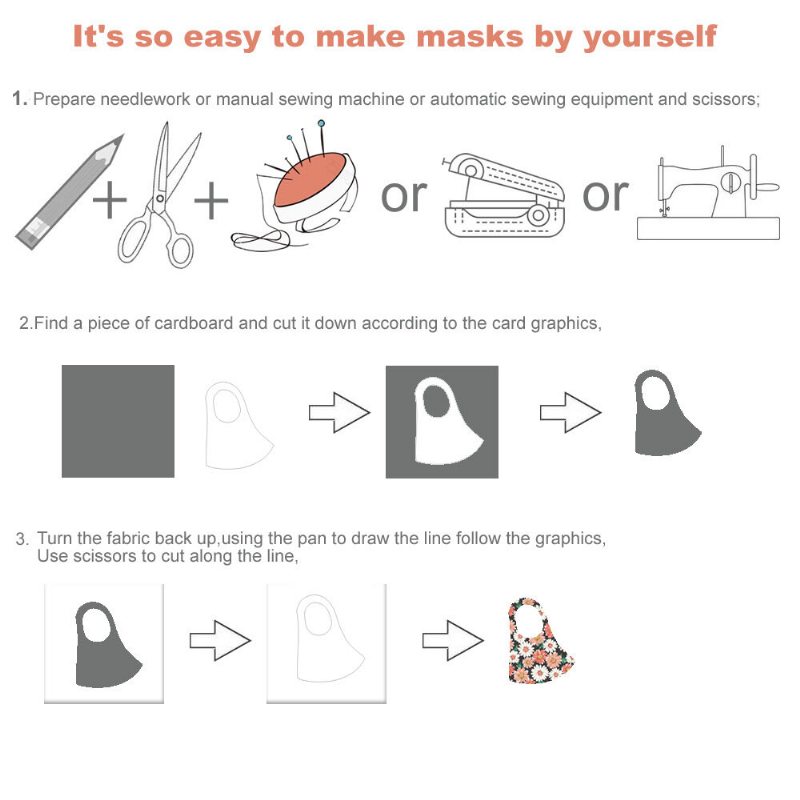 It's so easy to make masks by yourself

1. Prepare needlework or manual sewing machine or automatic sewing equipment and scissors;

+ + or or

2.Find a piece of cardboard and cut it down according to the card graphics,

3. Turn the fabric back up,using the pan to draw the line follow the graphics,
Use scissors to cut along the line,